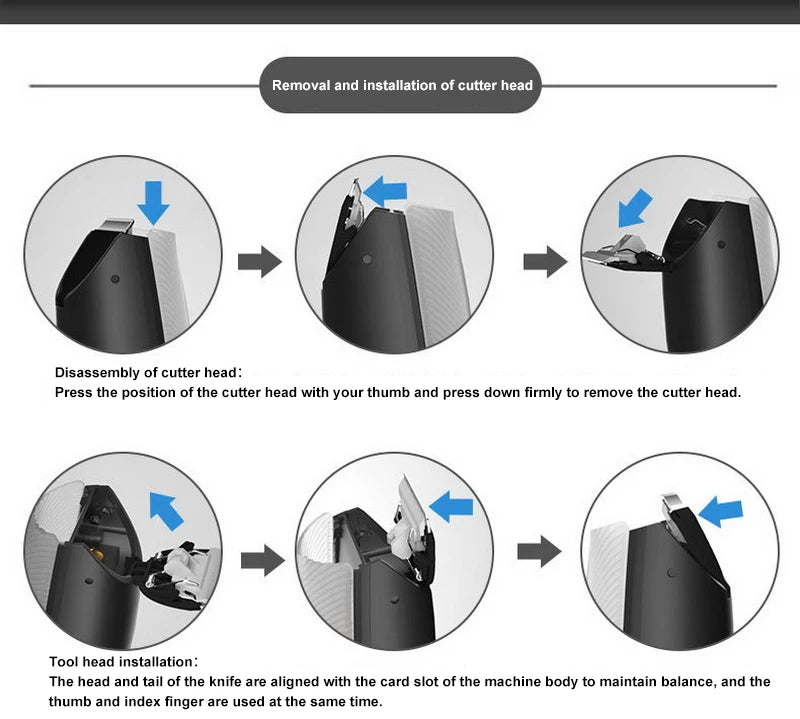 Removal and installation of cutter head

Disassembly of cutter head:
Press the position of the cutter head with your thumb and press down firmly to remove the cutter head.

Tool head installation:
The head and tail of the knife are aligned with the card slot of the machine body to maintain balance, and the thumb and index finger are used at the same time.