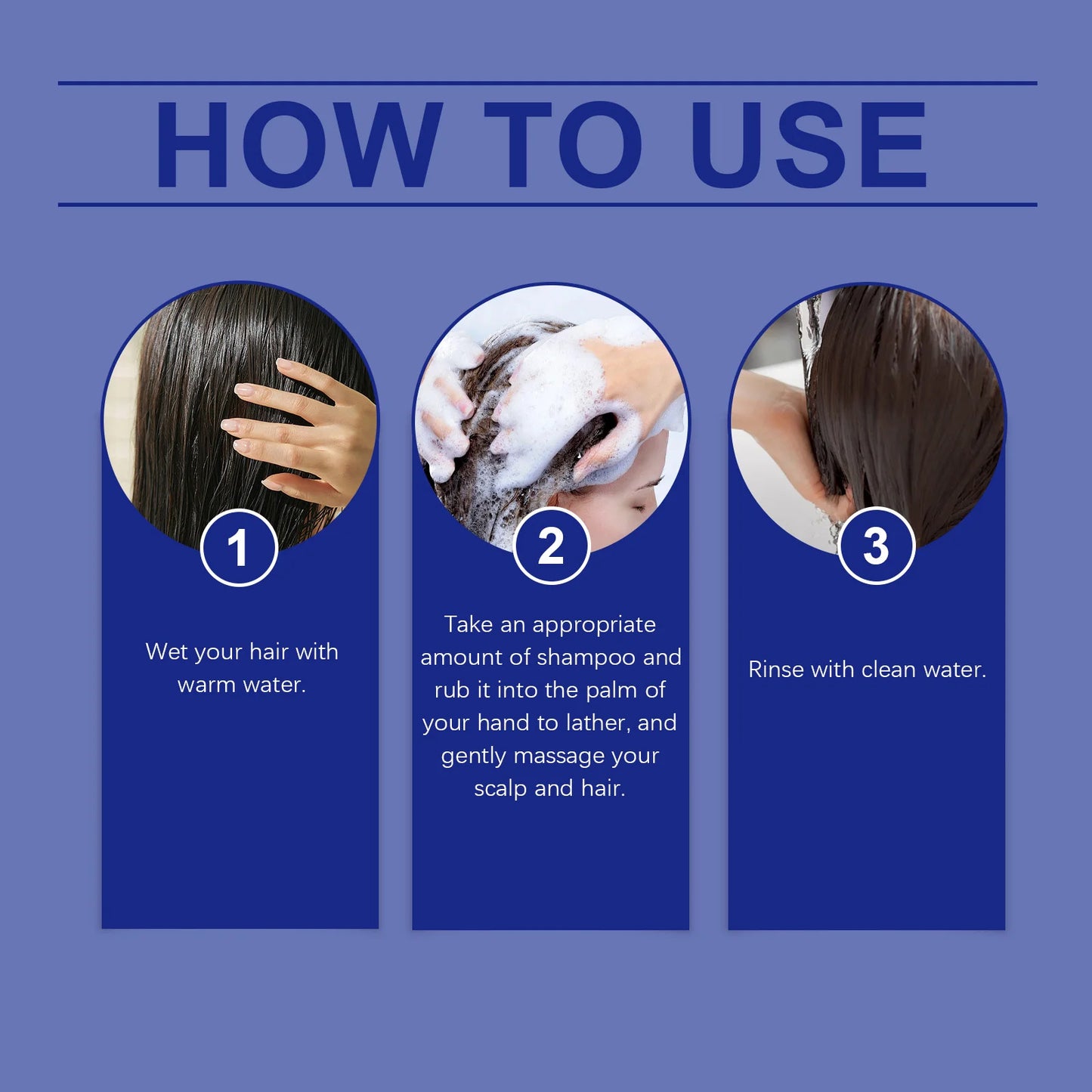 HOW TO USE

1

Wet your hair with warm water.

2

Take an appropriate amount of shampoo and rub it into the palm of your hand to lather, and gently massage your scalp and hair.

3

Rinse with clean water.