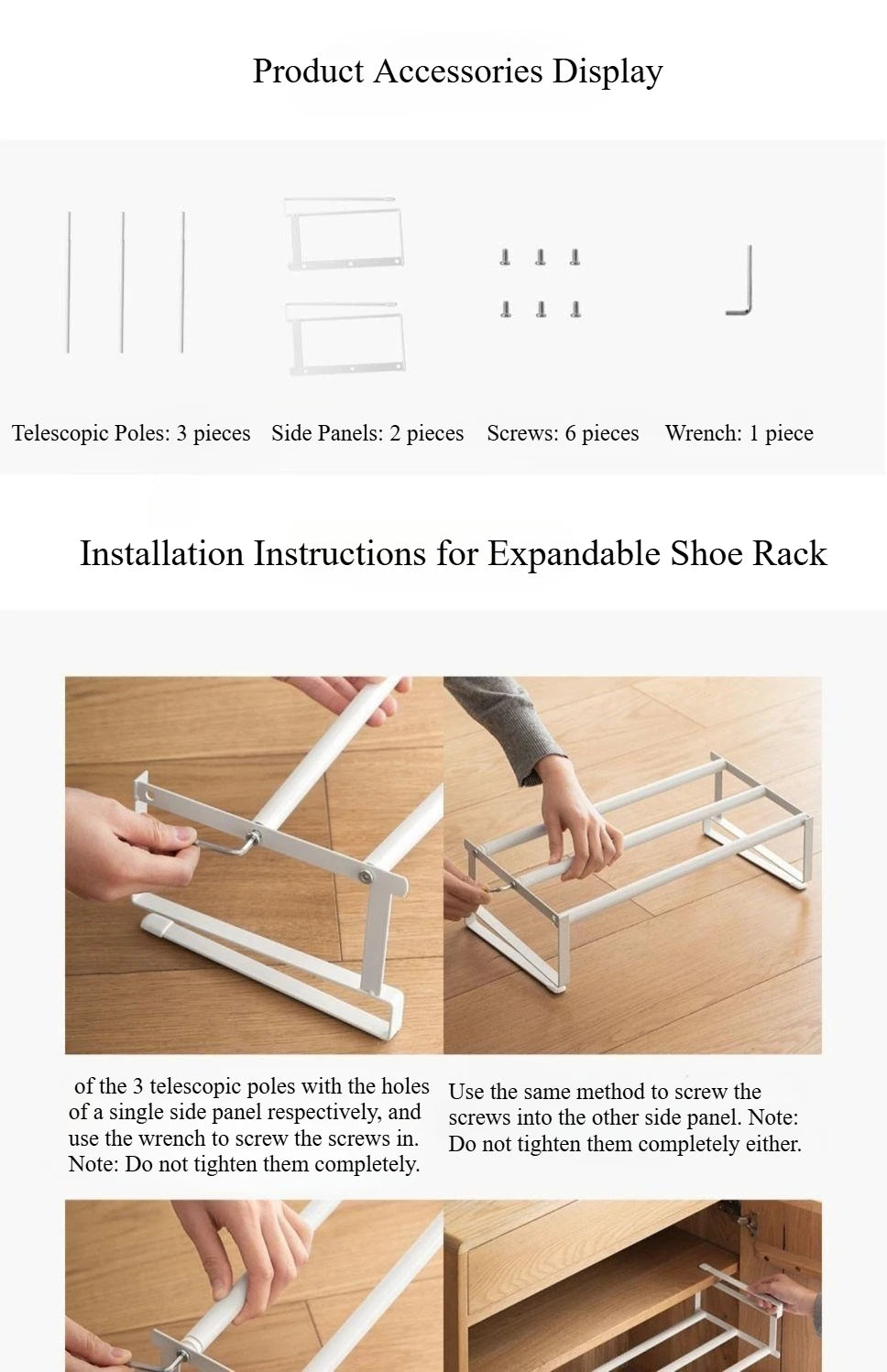 Product Accessories Display

Telescopic Poles: 3 pieces Side Panels: 2 pieces Screws: 6 pieces Wrench: 1 piece

Installation Instructions for Expandable Shoe Rack

of the 3 telescopic poles with the holes of a single side panel respectively, and use the wrench to screw the screws in. Note: Do not tighten them completely.

Use the same method to screw the screws into the other side panel. Note: Do not tighten them completely either.