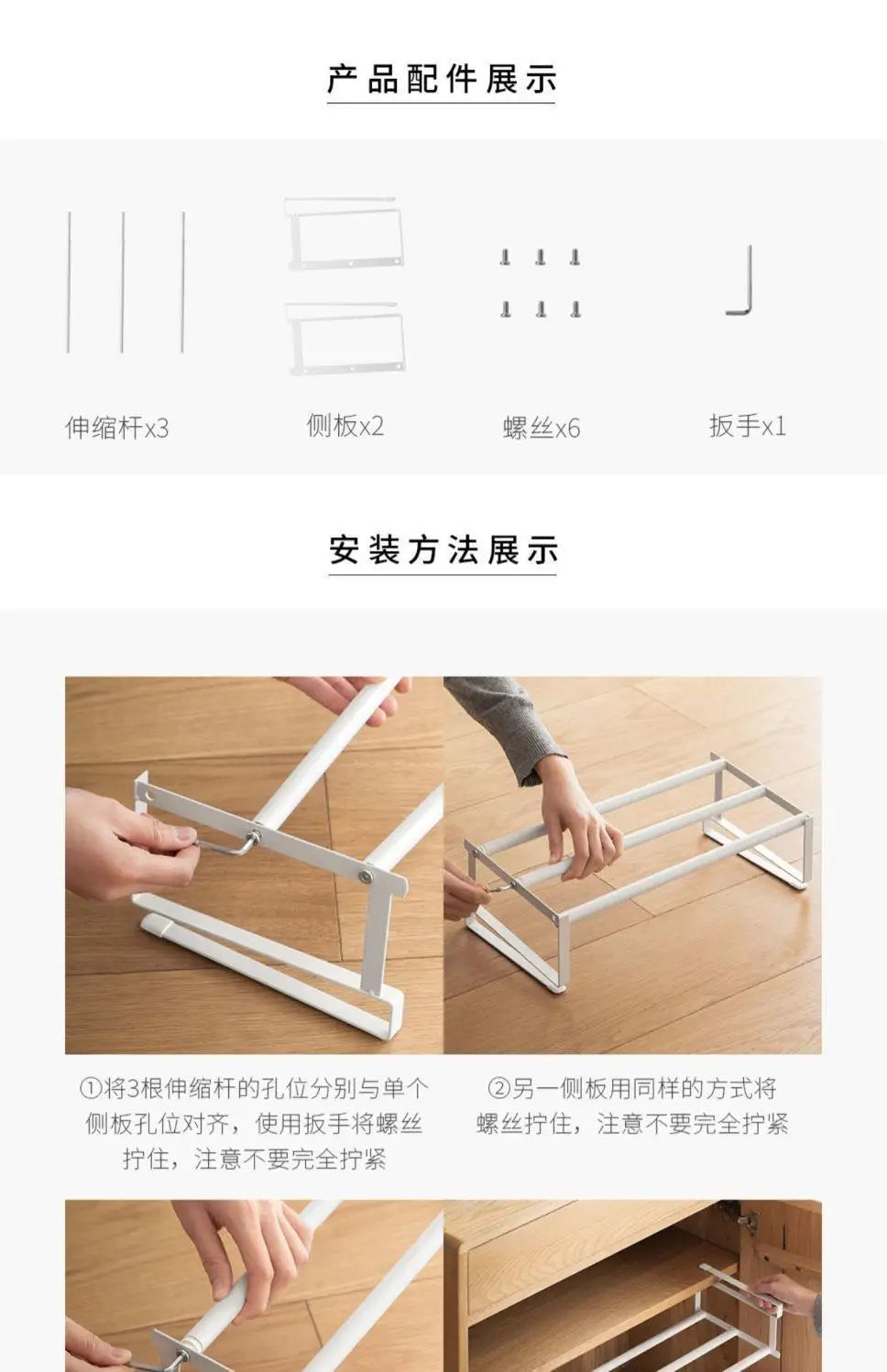 产品配件展示

伸缩杆x3

侧板x2

螺丝x6

扳手x1

安装方法展示

①将3根伸缩杆的孔位分别与单个侧板孔位对齐，使用扳手将螺丝拧住，注意不要完全拧紧

②另一侧板用同样的方式将螺丝拧住，注意不要完全拧紧