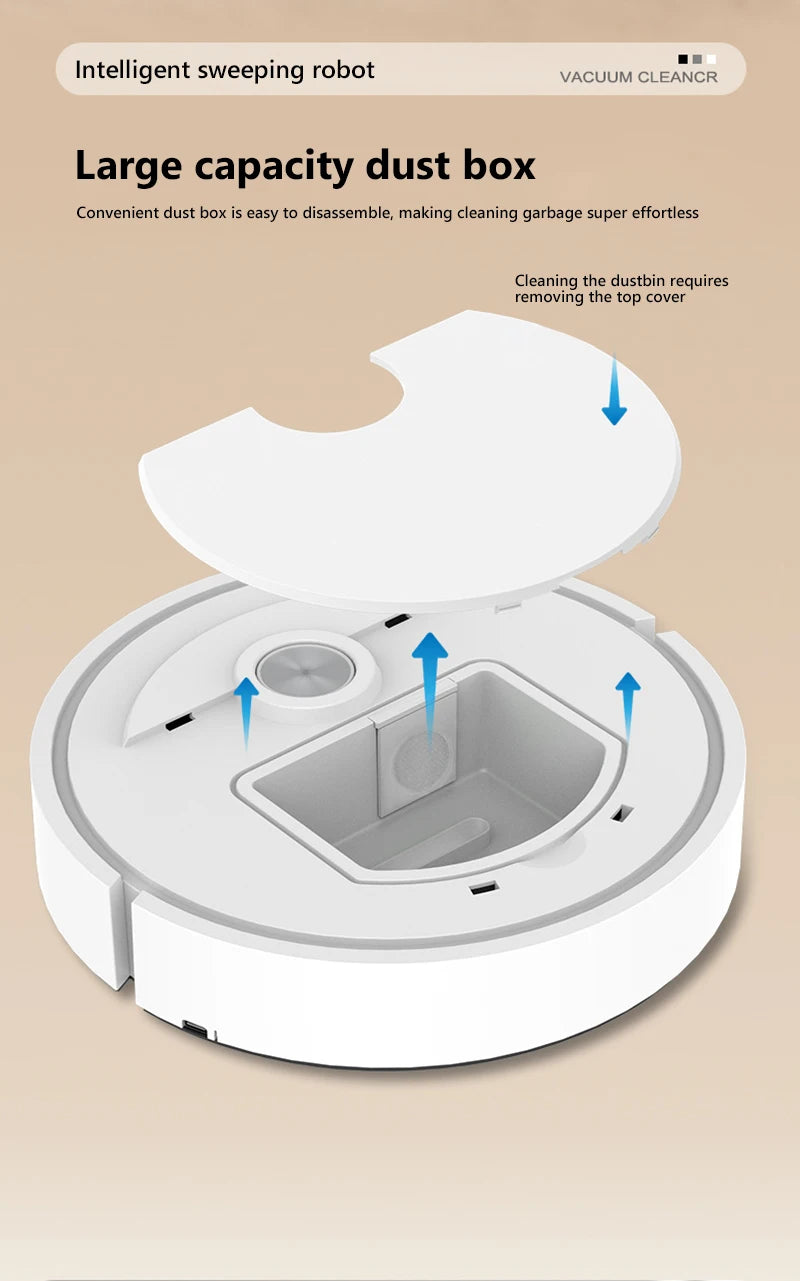 Intelligent sweeping robot

VACUUM CLEANCR

Large capacity dust box

Convenient dust box is easy to disassemble, making cleaning garbage super effortless

Cleaning the dustbin requires removing the top cover