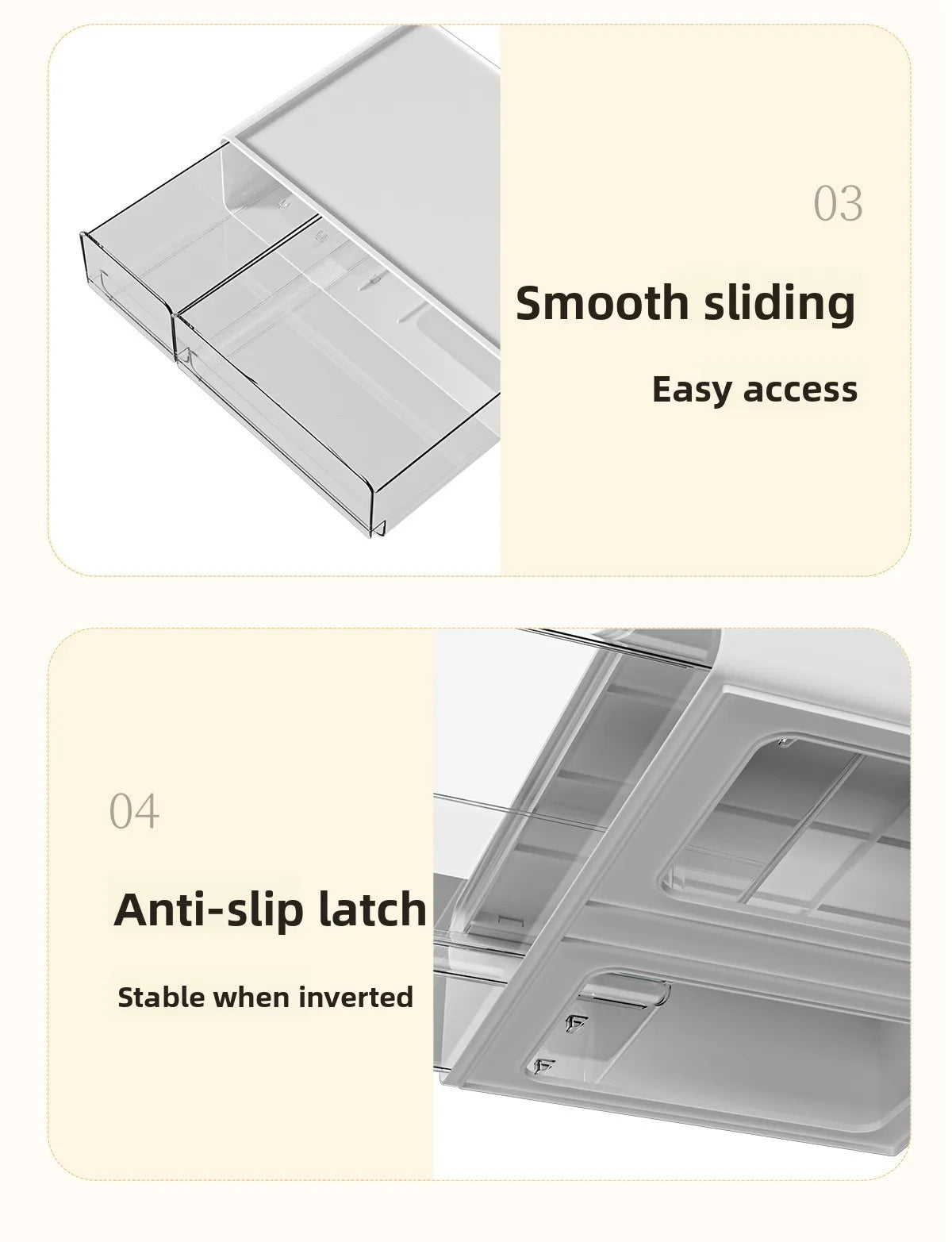 03

Smooth sliding

Easy access

04

Anti-slip latch

Stable when inverted