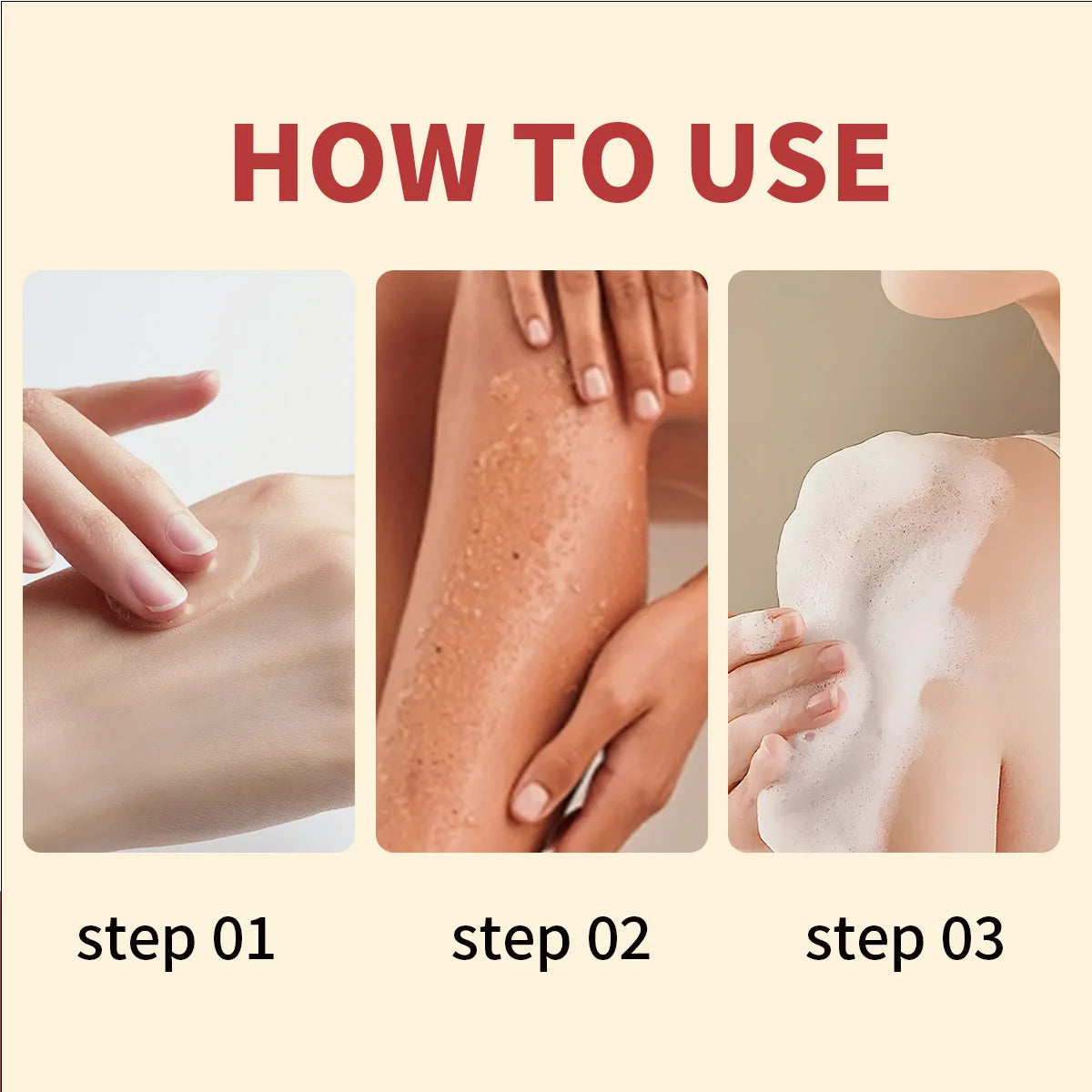 HOW TO USE

step 01

step 02

step 03