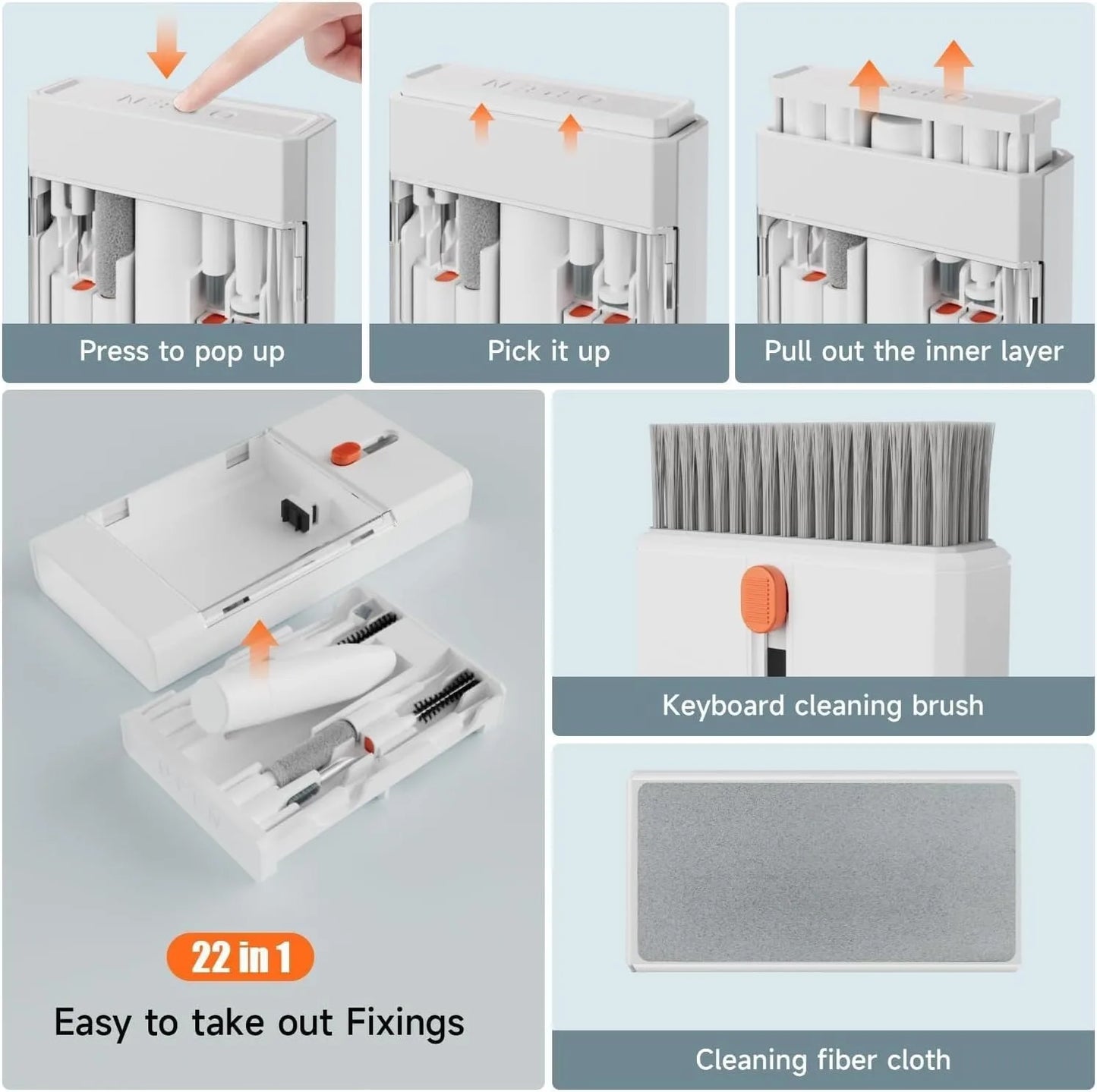 Press to pop up

Pick it up

Pull out the inner layer

22 in 1

Easy to take out Fixings

Keyboard cleaning brush

Cleaning fiber cloth