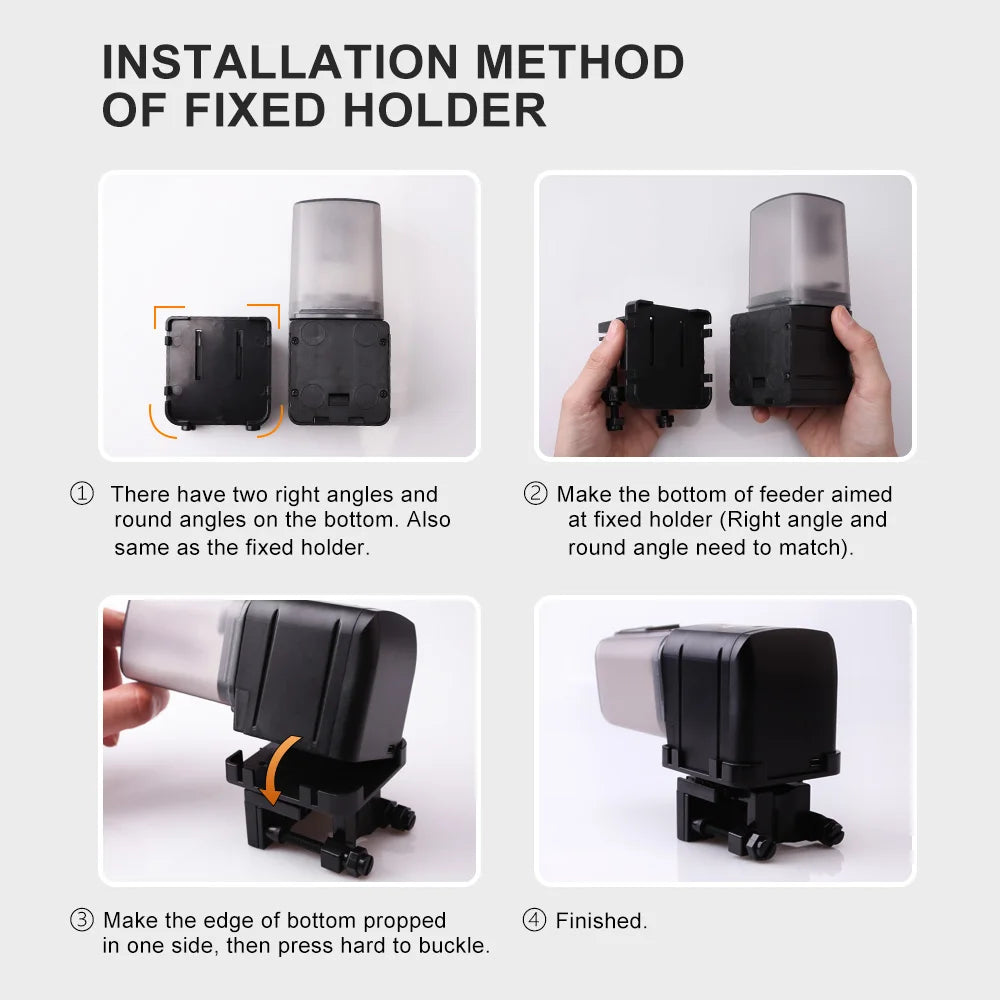 INSTALLATION METHOD OF FIXED HOLDER

① There have two right angles and round angles on the bottom. Also same as the fixed holder.

② Make the bottom of feeder aimed at fixed holder (Right angle and round angle need to match).

③ Make the edge of bottom propped in one side, then press hard to buckle.

④ Finished.