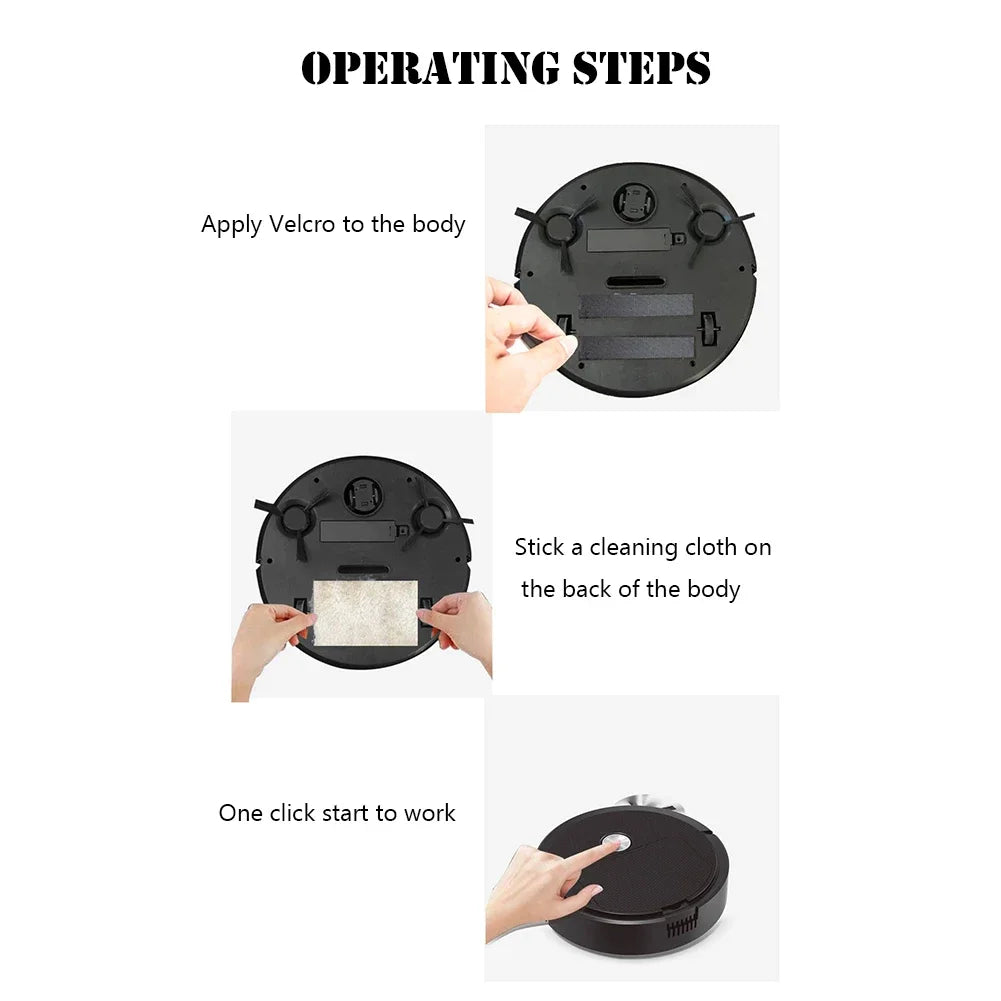 OPERATING STEPS

Apply Velcro to the body

Stick a cleaning cloth on the back of the body

One click start to work