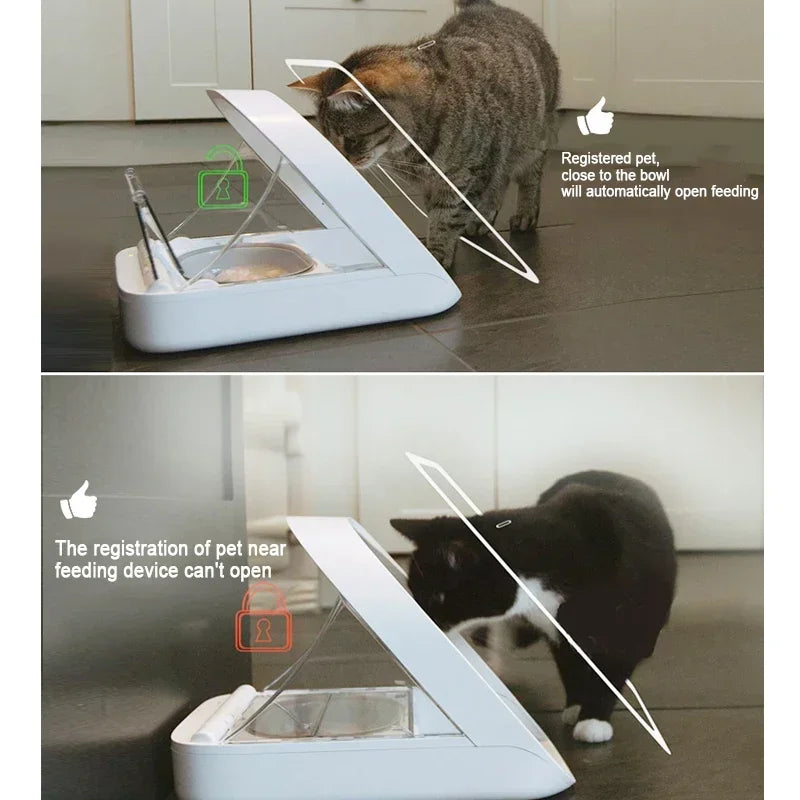 Registered pet,
close to the bowl
will automatically open feeding

The registration of pet near
feeding device can't open