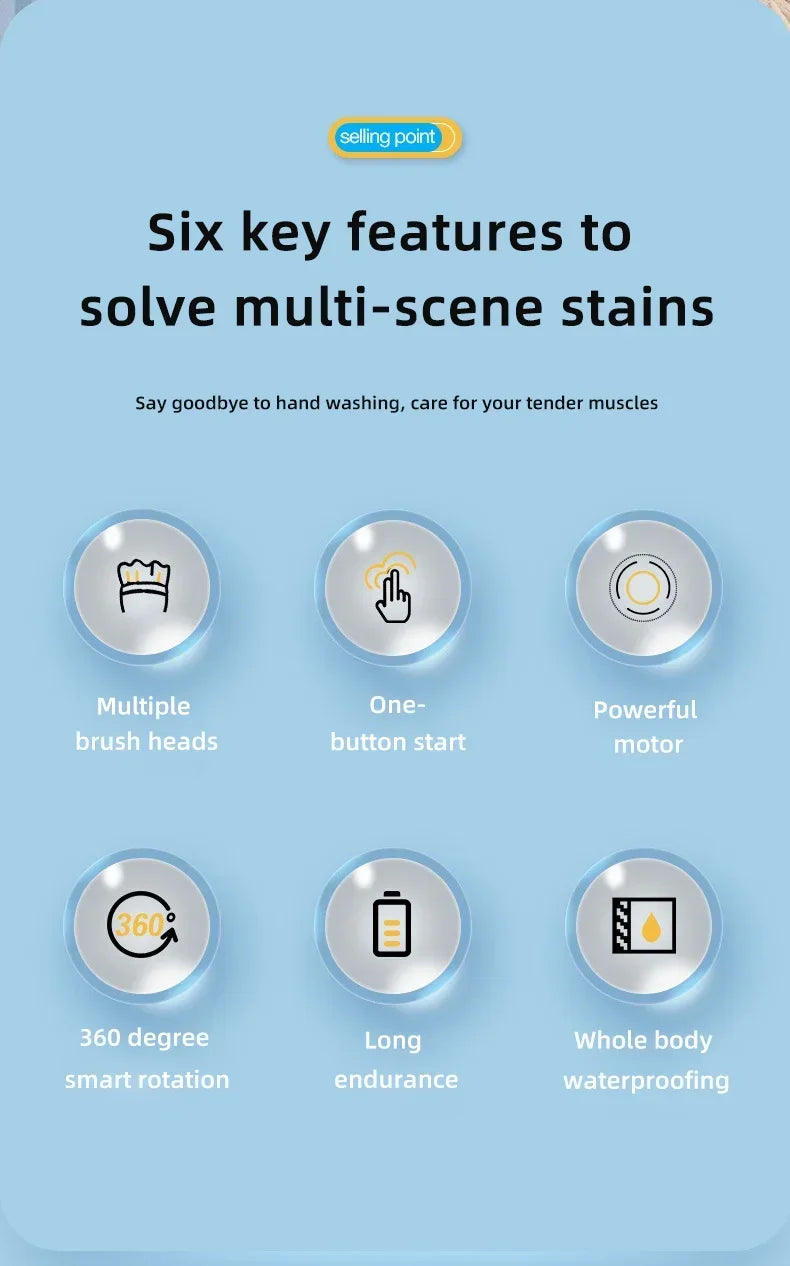 selling point

Six key features to solve multi-scene stains

Say goodbye to hand washing, care for your tender muscles

Multiple brush heads

One-button start

Powerful motor

360°

360 degree smart rotation

Long endurance

Whole body waterproofing