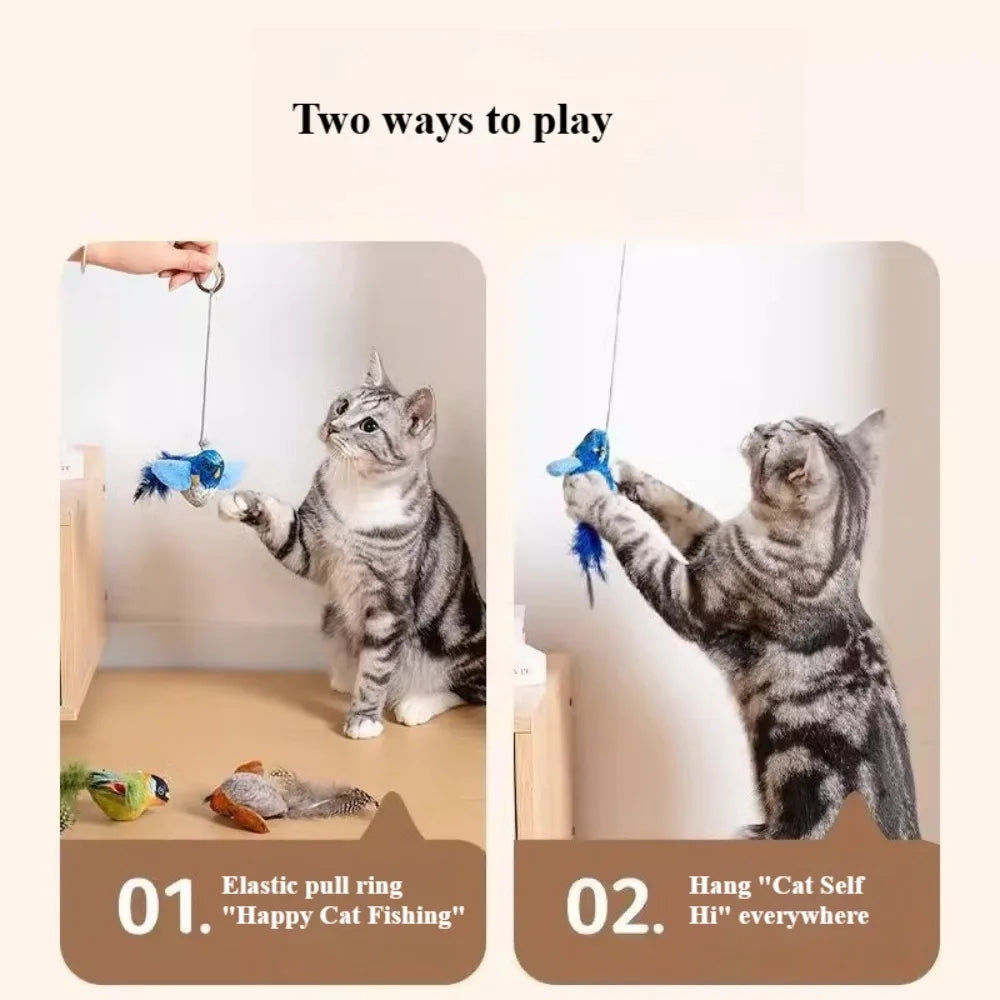 Two ways to play

01. Elastic pull ring "Happy Cat Fishing"

02. Hang "Cat Self Hi" everywhere