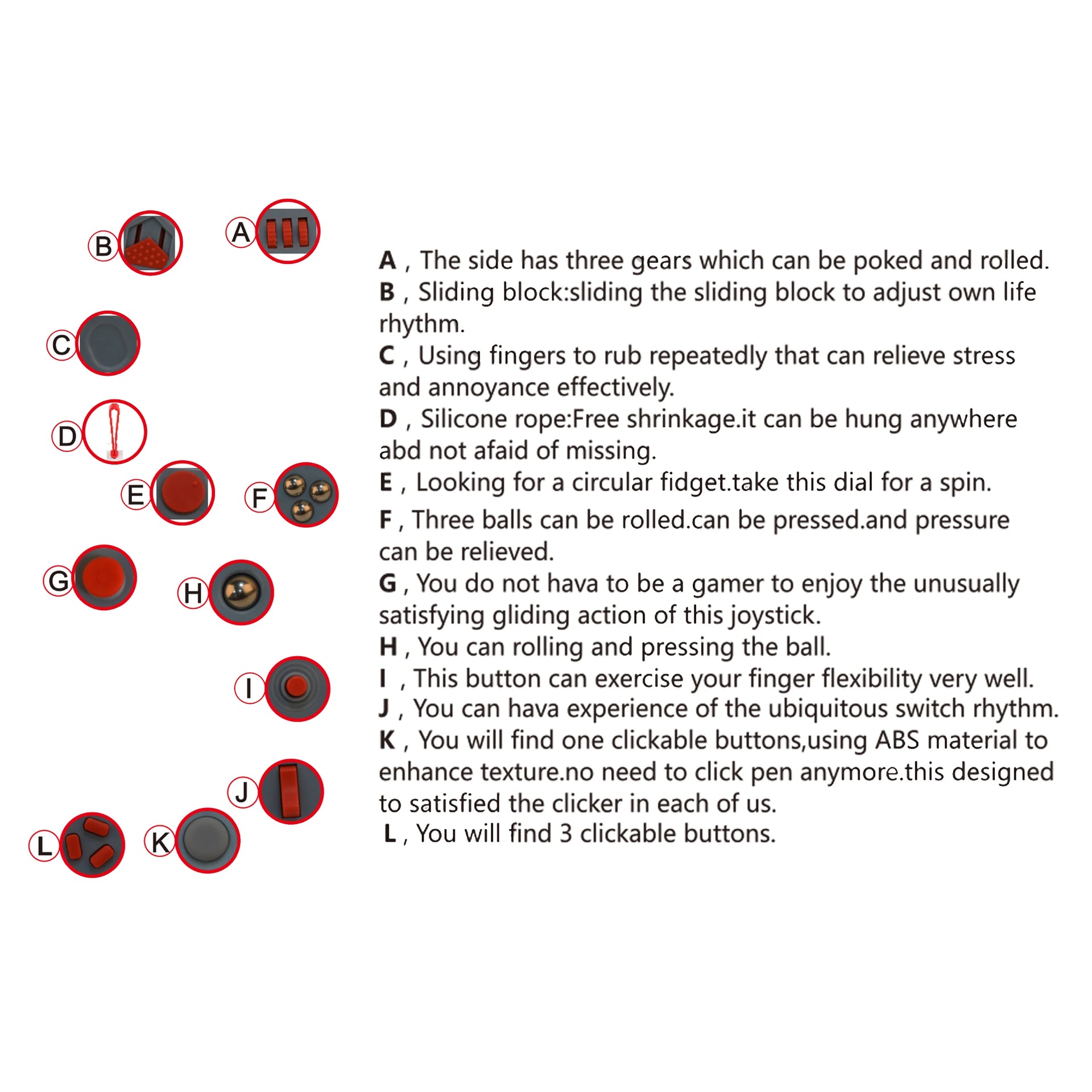 B A

C

D

E F

G H

I

J

L K

A , The side has three gears which can be poked and rolled.
B , Sliding block:sliding the sliding block to adjust own life rhythm.
C , Using fingers to rub repeatedly that can relieve stress and annoyance effectively.
D , Silicone rope:Free shrinkage.it can be hung anywhere abd not afaid of missing.
E , Looking for a circular fidget.take this dial for a spin.
F , Three balls can be rolled.can be pressed.and pressure can be relieved.
G , You do not hava to be a gamer to enjoy the unusually satisfying gliding action of this joystick.
H , You can rolling and pressing the ball.
I , This button can exercise your finger flexibility very well.
J , You can hava experience of the ubiquitous switch rhythm.
K , You will find one clickable buttons,using ABS material to enhance texture.no need to click pen anymore.this designed to satisfied the clicker in each of us.
L , You will find 3 clickable buttons.