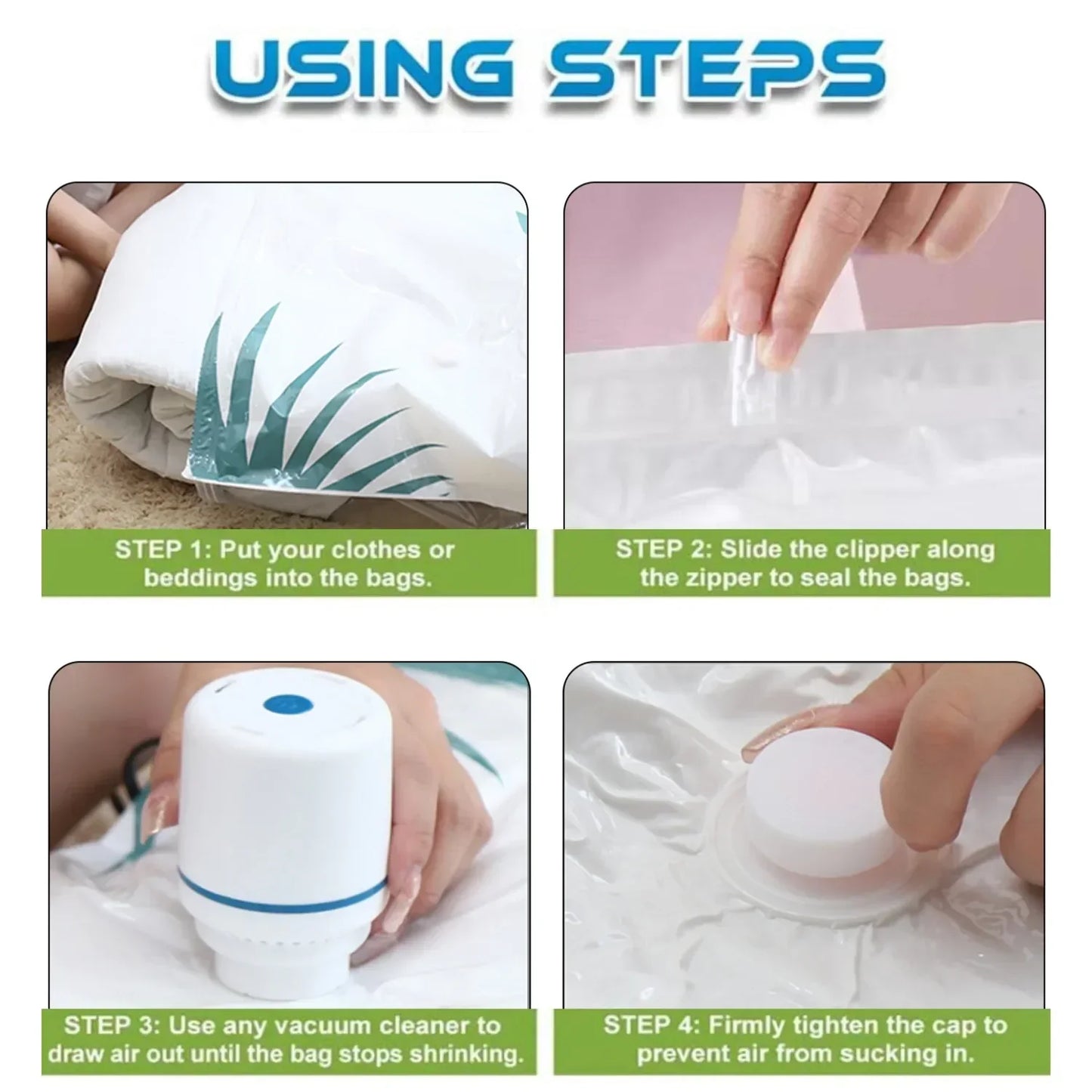 USING STEPS

STEP 1: Put your clothes or beddings into the bags.

STEP 2: Slide the clipper along the zipper to seal the bags.

STEP 3: Use any vacuum cleaner to draw air out until the bag stops shrinking.

STEP 4: Firmly tighten the cap to prevent air from sucking in.